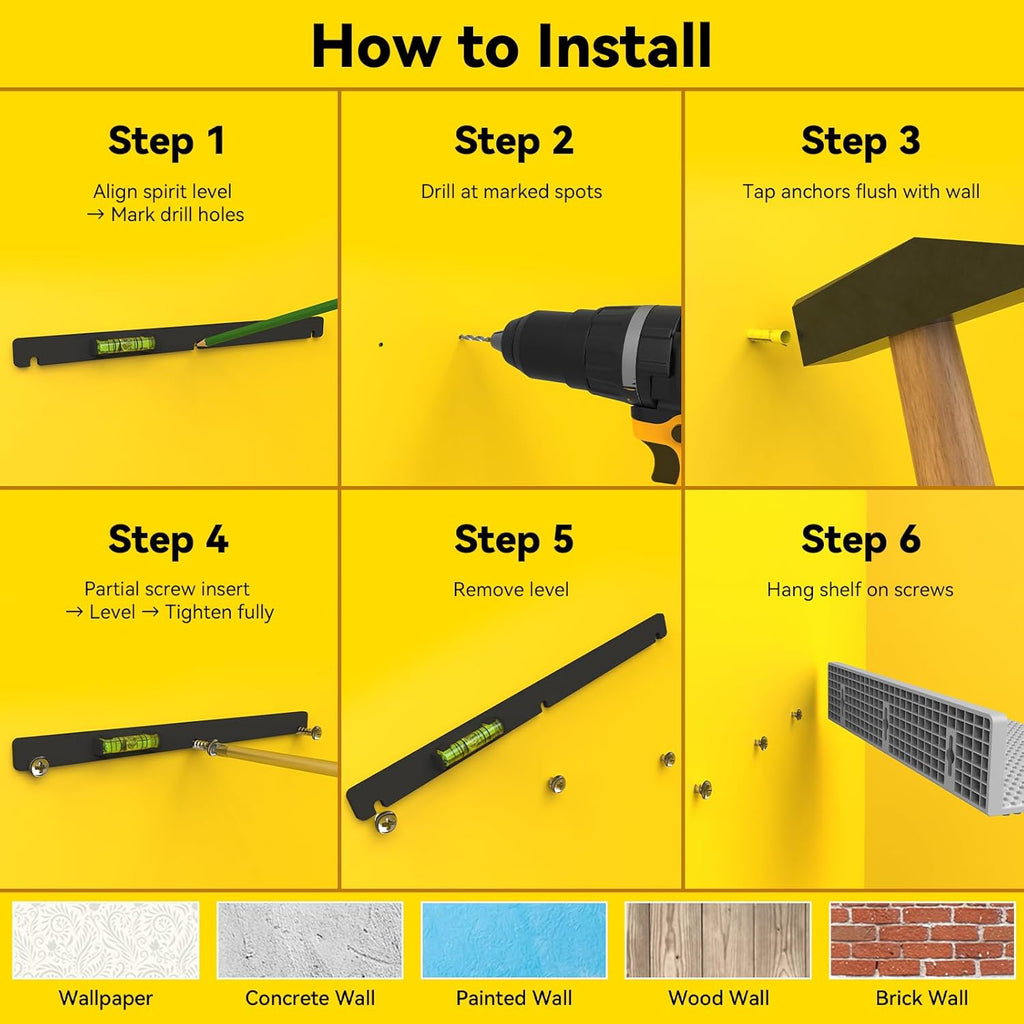 How to Install

Step 1
Align spirit level → Mark drill holes

Step 2
Drill at marked spots

Step 3
Tap anchors flush with wall

Step 4
Partial screw insert → Level → Tighten fully

Step 5
Remove level

Step 6
Hang shelf on screws

Wallpaper

Concrete Wall

Painted Wall

Wood Wall

Brick Wall