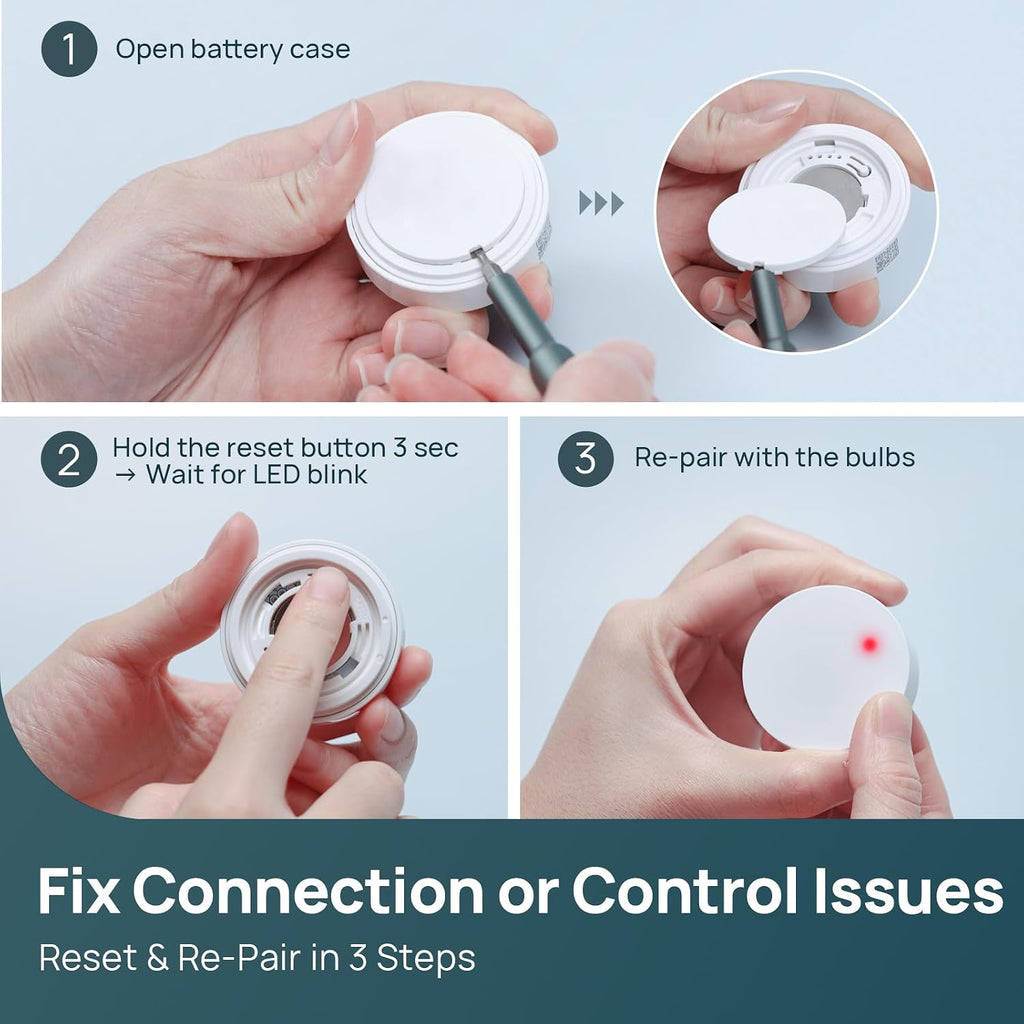 1 Open battery case

2 Hold the reset button 3 sec → Wait for LED blink

3 Re-pair with the bulbs

Fix Connection or Control Issues

Reset & Re-Pair in 3 Steps