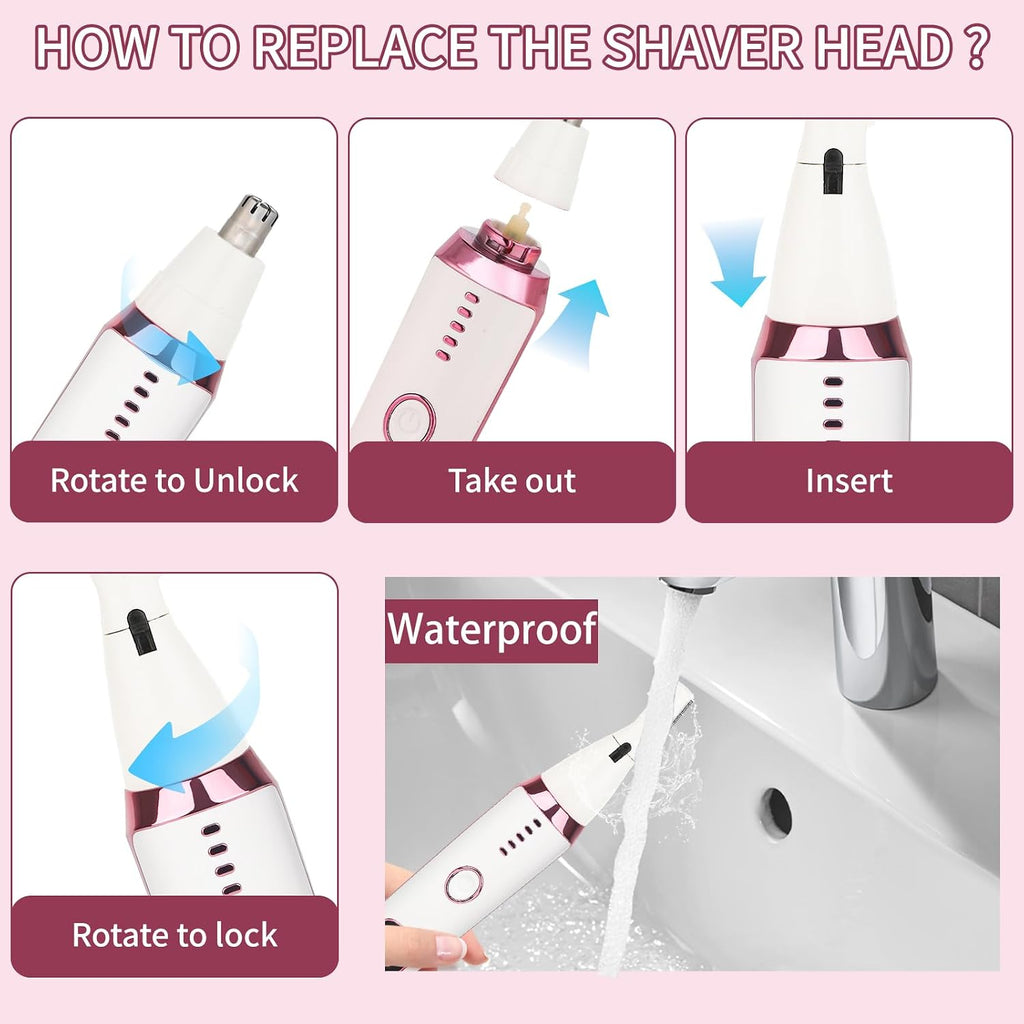 HOW TO REPLACE THE SHAVER HEAD ?

Rotate to Unlock

Take out

Insert

Rotate to lock

Waterproof