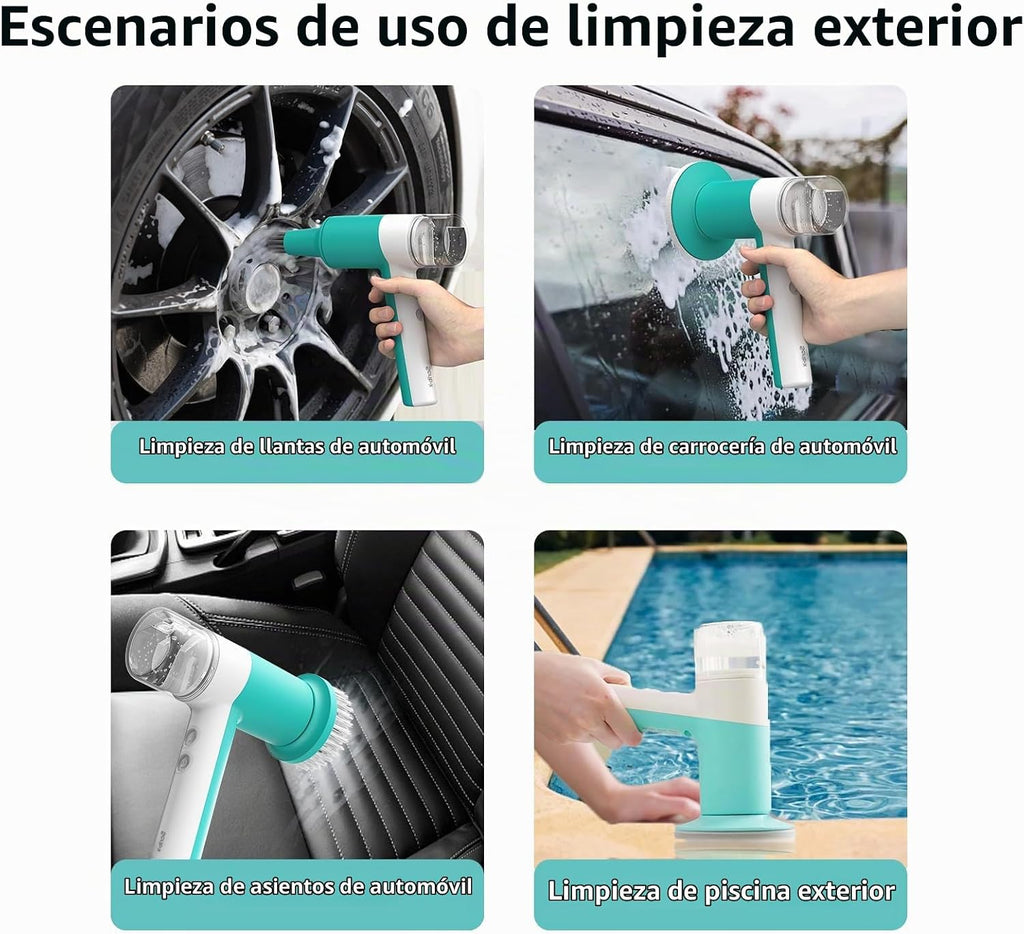 Escenarios de uso de limpieza exterior

Limpieza de llantas de automóvil

Limpieza de carrocería de automóvil

Limpieza de asientos de automóvil

Limpieza de piscina exterior